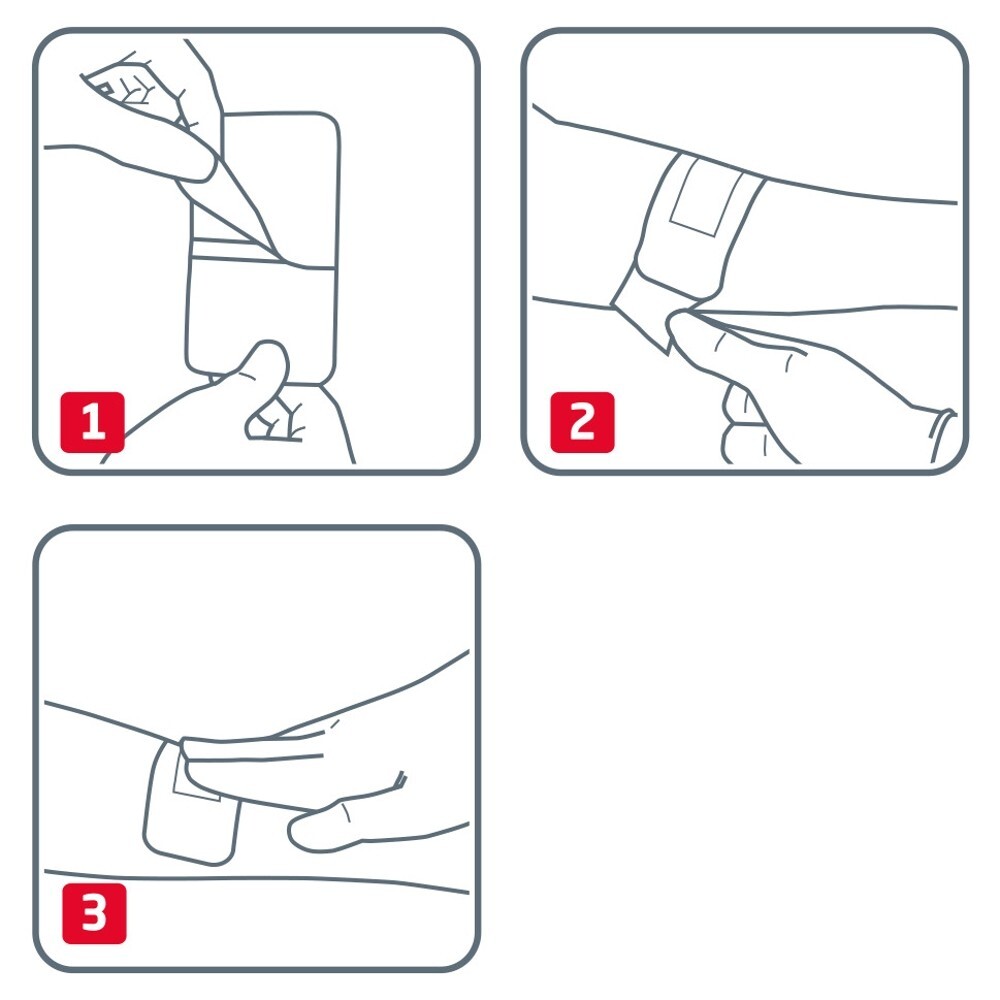 1

2

3