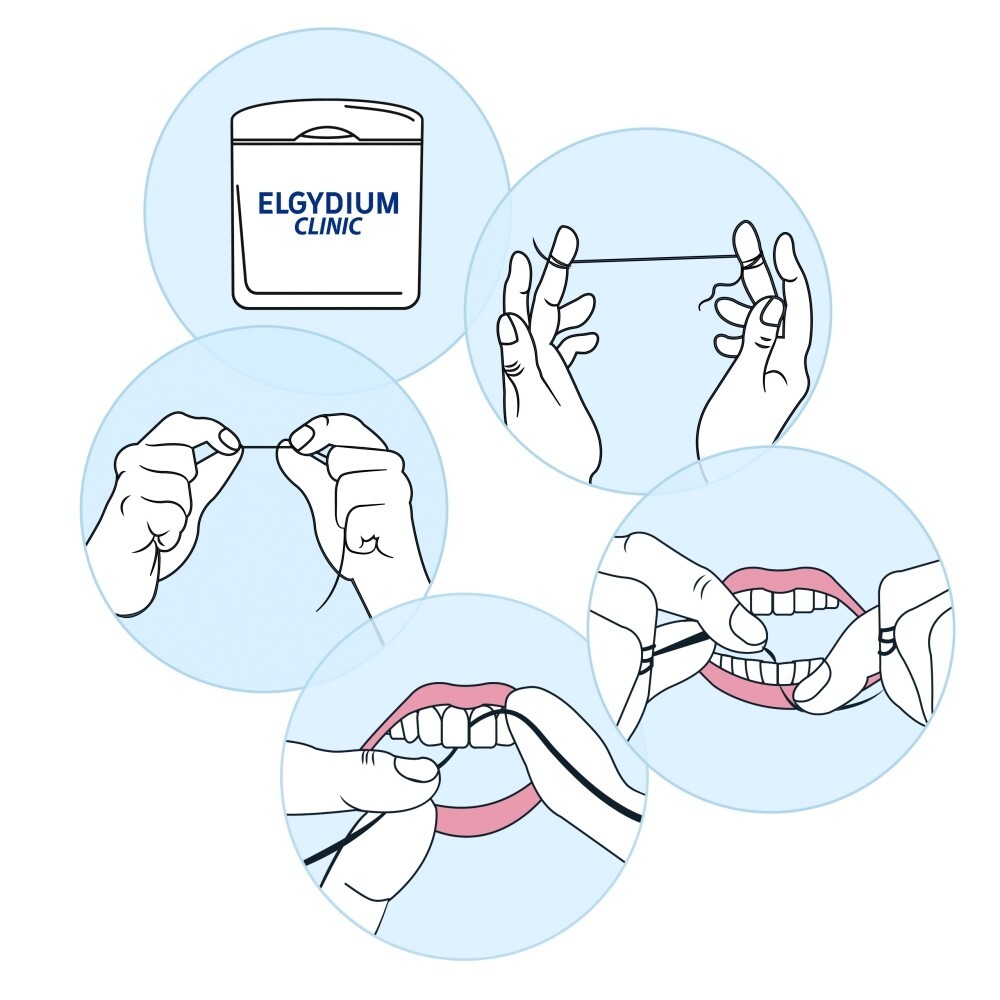 ELGYDIUM
CLINIC